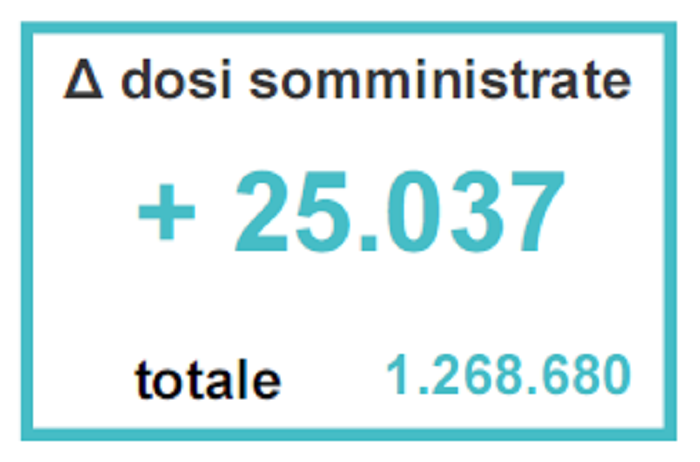 Δ dosi somministrate

+ 25.037

totale 1.268.680